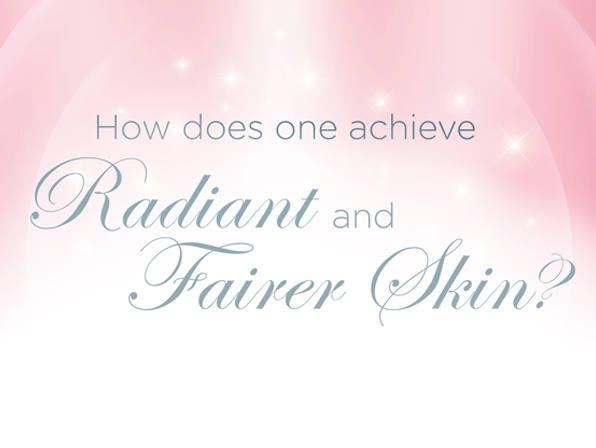 How does one achieve

Radiant and Fairer Skin?