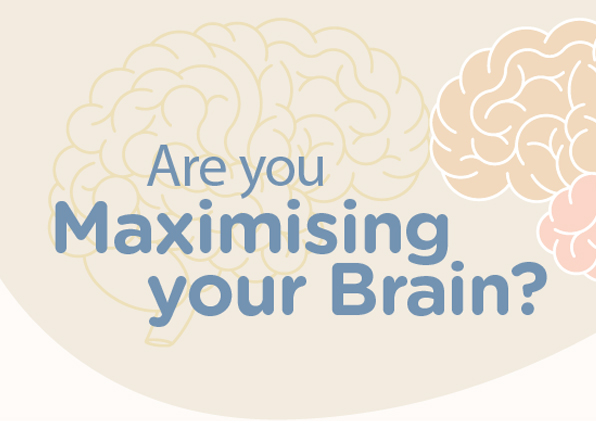 Are you
Maximising
your Brain?