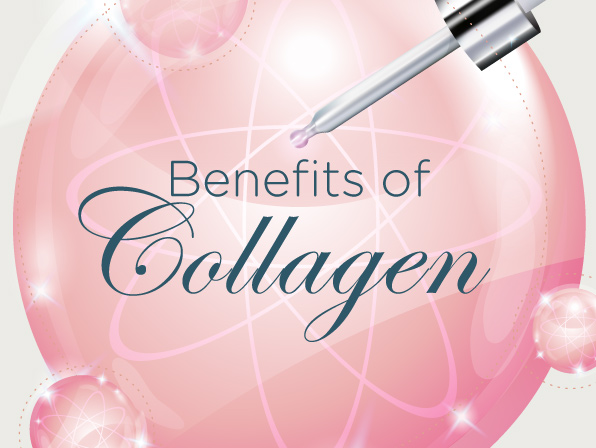 Benefits of
Collagen