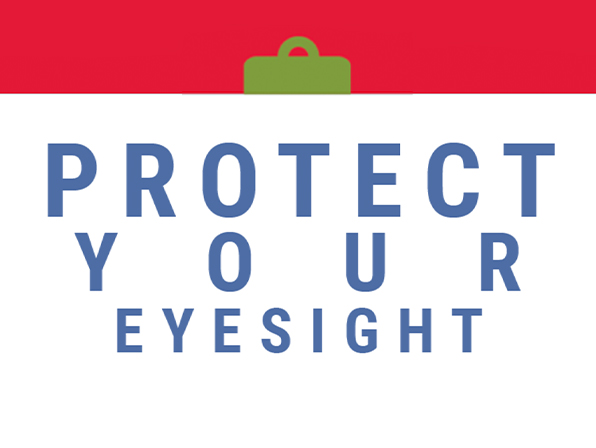 PROTECT
YOUR
EYESIGHT