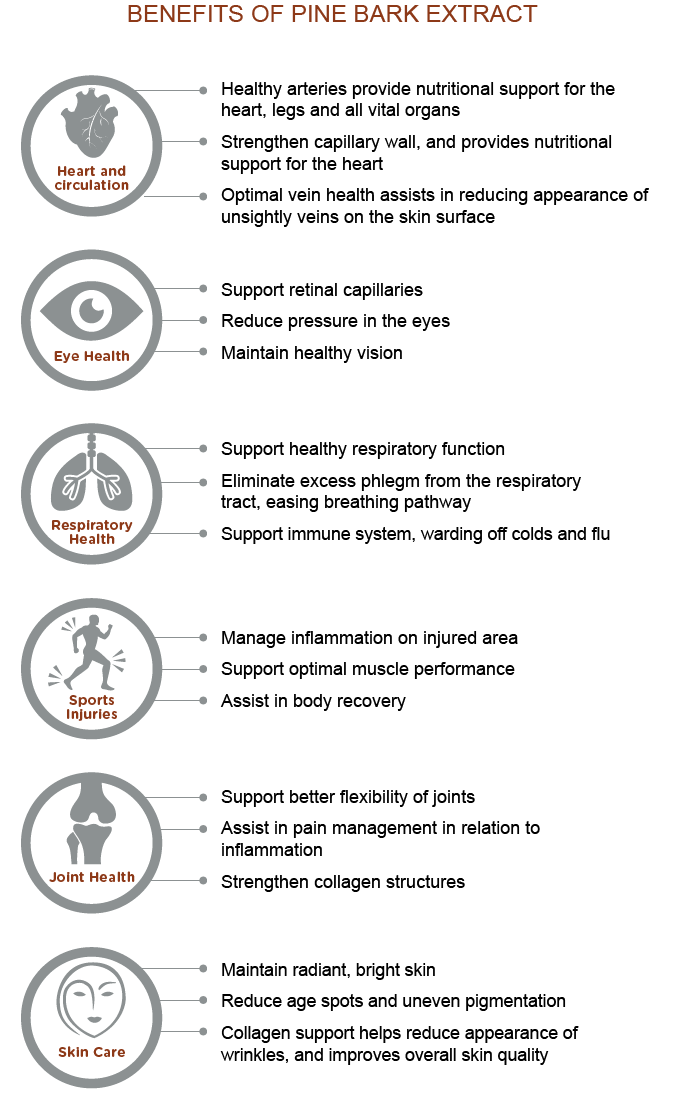 BENEFITS OF PINE BARK EXTRACT

Heart and circulation

Healthy arteries provide nutritional support for the heart, legs and all vital organs

Strengthen capillary wall, and provides nutritional support for the heart

Optimal vein health assists in reducing appearance of unsightly veins on the skin surface

Eye Health

Support retinal capillaries

Reduce pressure in the eyes

Maintain healthy vision

Respiratory Health

Support healthy respiratory function

Eliminate excess phlegm from the respiratory tract, easing breathing pathway

Support immune system, warding off colds and flu

Sports Injuries

Manage inflammation on injured area

Support optimal muscle performance

Assist in body recovery

Joint Health

Support better flexibility of joints

Assist in pain management in relation to inflammation

Strengthen collagen structures

Skin Care

Maintain radiant, bright skin

Reduce age spots and uneven pigmentation

Collagen support helps reduce appearance of wrinkles, and improves overall skin quality