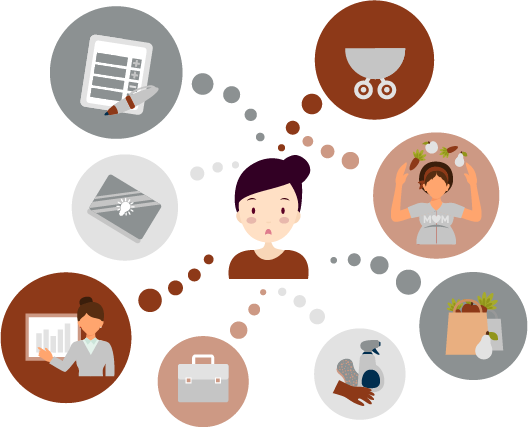 M♥M