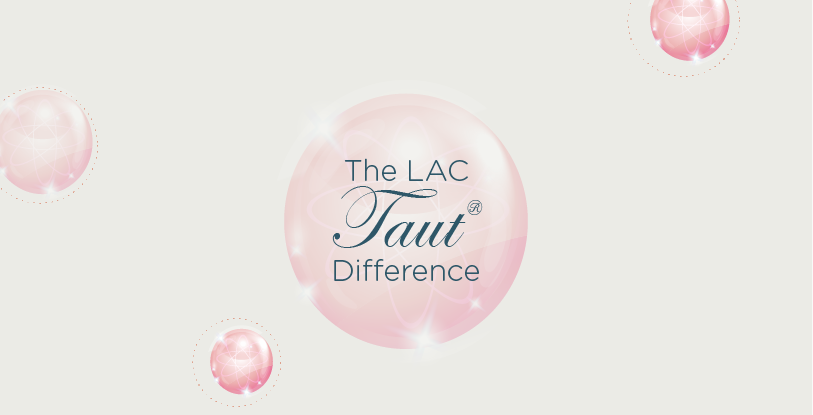 The LAC
Taut®
Difference